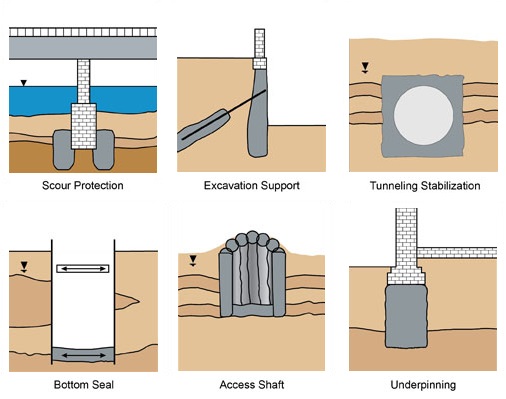 Scour Protection

Excavation Support

Tunneling Stabilization

Bottom Seal

Access Shaft

Underpinning